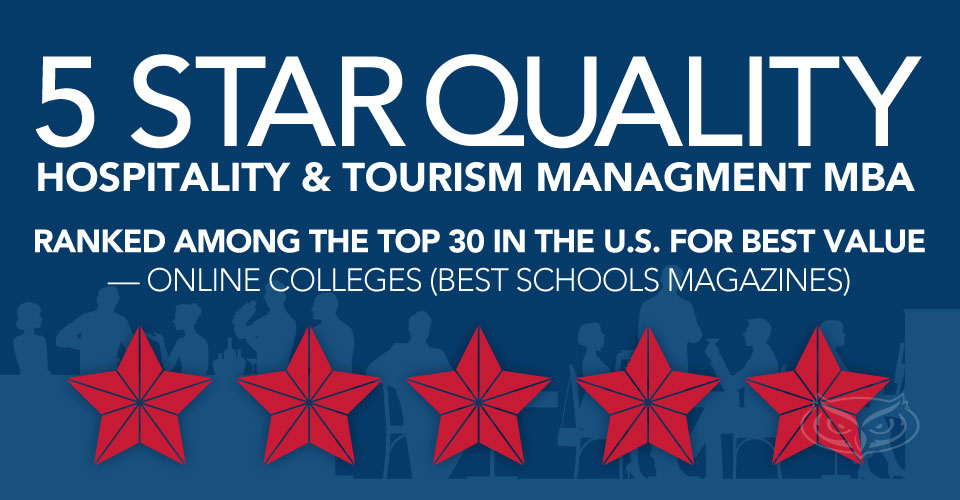 5 STAR QUALITY
HOSPITALITY & TOURISM MANAGMENT MBA

RANKED AMONG THE TOP 30 IN THE U.S. FOR BEST VALUE
— ONLINE COLLEGES (BEST SCHOOLS MAGAZINES)