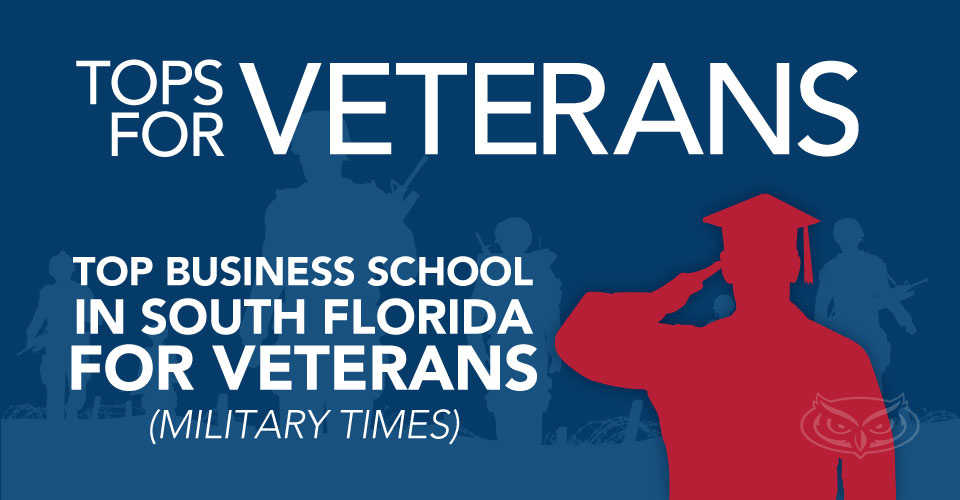 TOPS FOR VETERANS

TOP BUSINESS SCHOOL IN SOUTH FLORIDA FOR VETERANS
(MILITARY TIMES)